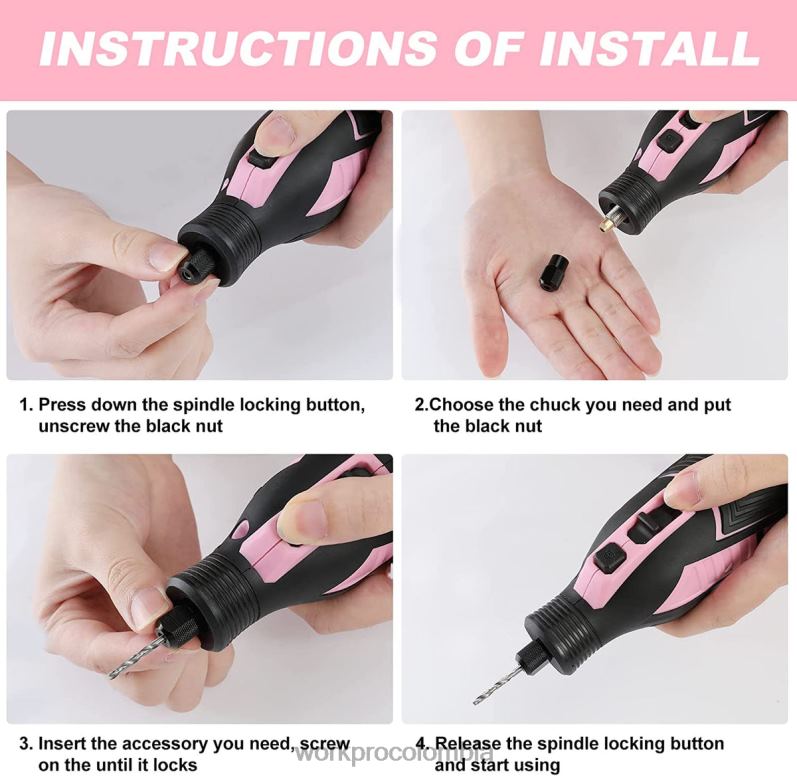 INSTRUCTIONS OF INSTALL

1. Press down the spindle locking button, unscrew the black nut

2.Choose the chuck you need and put the black nut

3. Insert the accessory you need, screw on the until it locks

4. Release the spindle locking button and start using

workprocolombia