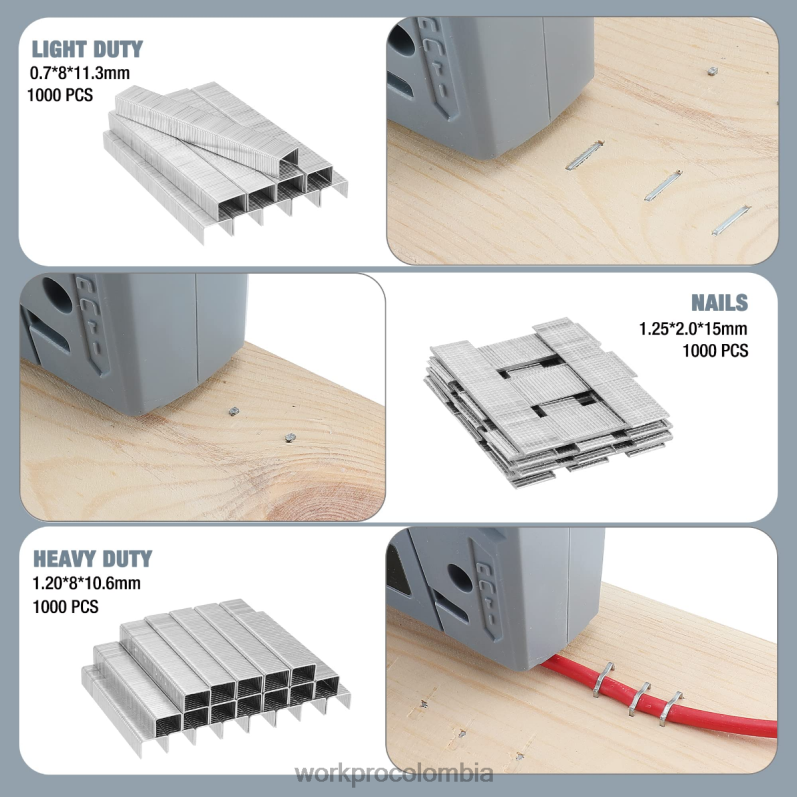 LIGHT DUTY
0.7*8*11.3mm
1000 PCS

NAILS
1.25*2.0*15mm
1000 PCS

HEAVY DUTY
1.20*8*10.6mm
1000 PCS

workprocolombia