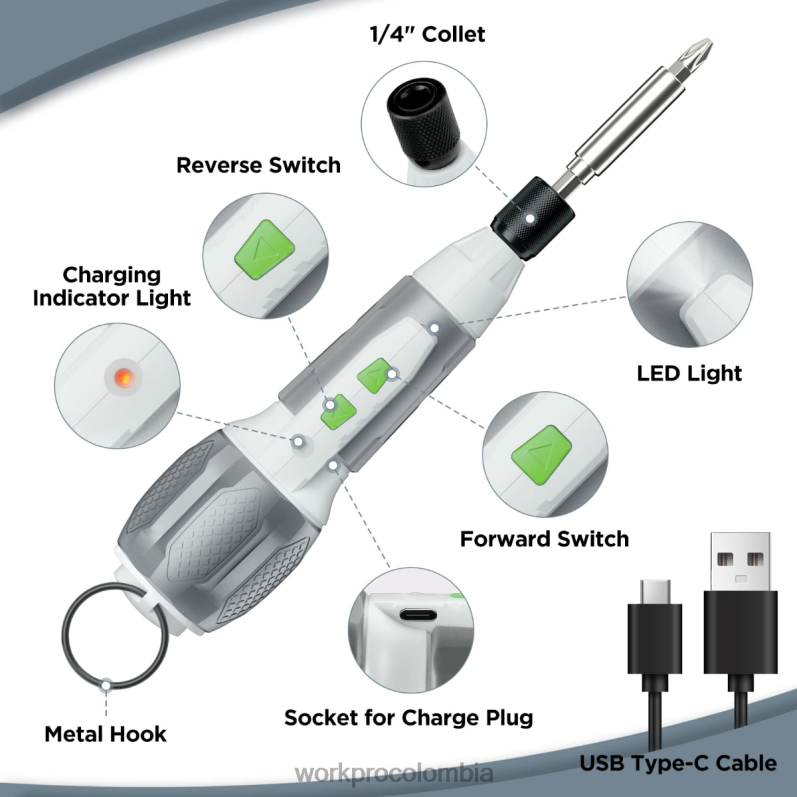 1/4" Collet

Reverse Switch

Charging Indicator Light

LED Light

Forward Switch

Metal Hook

Socket for Charge Plug

USB Type-C Cable

workprocolombia