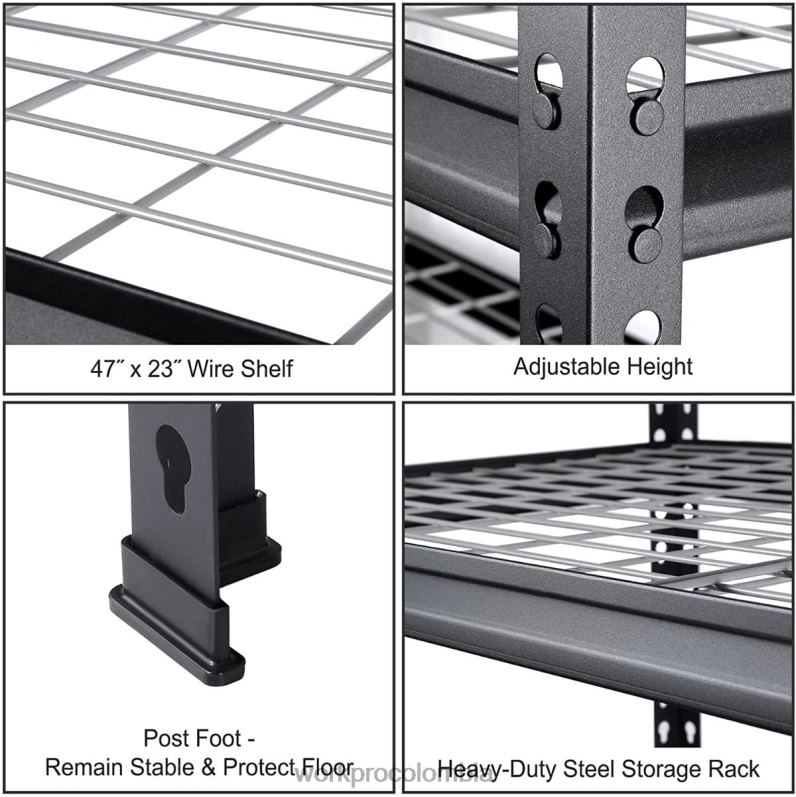 47″ x 23″ Wire Shelf

Adjustable Height

Post Foot -
Remain Stable & Protect Floor

Heavy-Duty Steel Storage Rack

workprocolombia